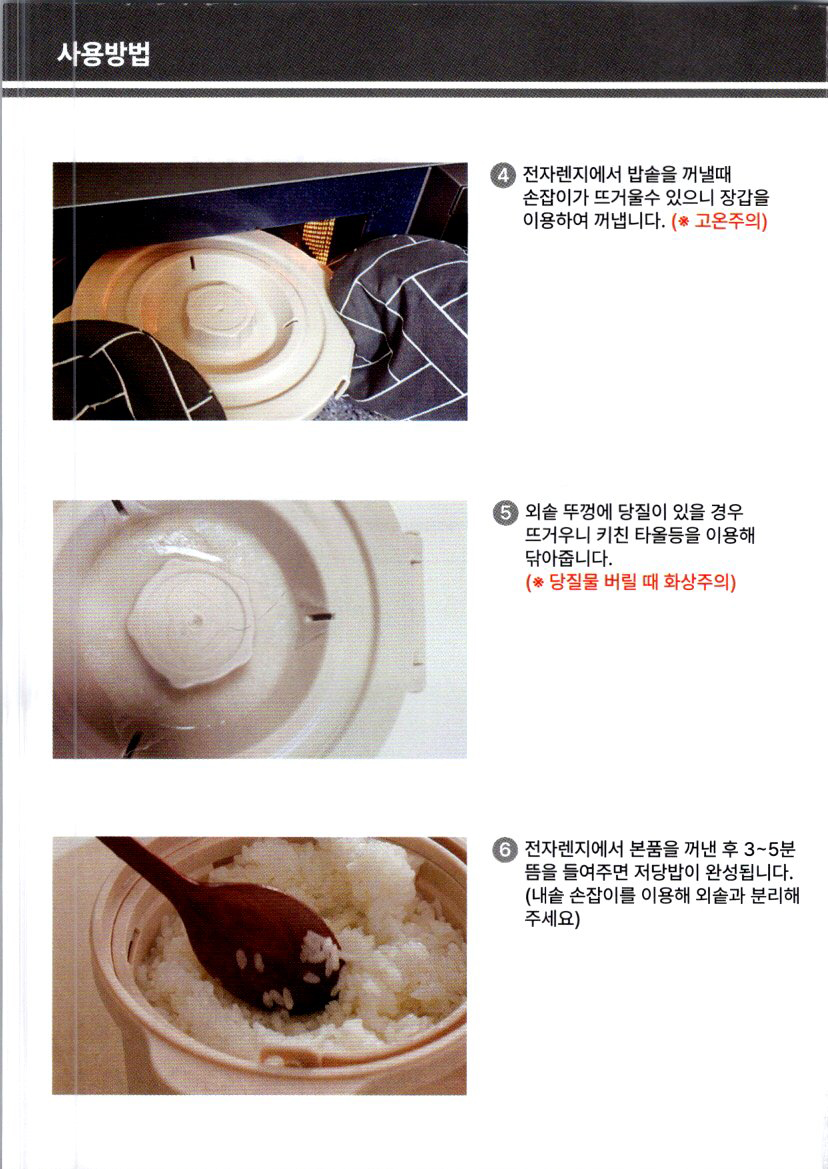 사용방법

4 전자렌지에서 밥솥을 꺼낼때 손잡이가 뜨거울수 있으니 장갑을 이용하여 꺼냅니다. (※ 고온주의)

5 외솥 뚜껑에 당질이 있을 경우 뜨거우니 키친 타올등을 이용해 닦아줍니다.
(※ 당질물 버릴 때 화상주의)

6 전자렌지에서 본품을 꺼낸 후 3~5분 뜸을 들여주면 저당밥이 완성됩니다. (내솥 손잡이를 이용해 외솥과 분리해 주세요)